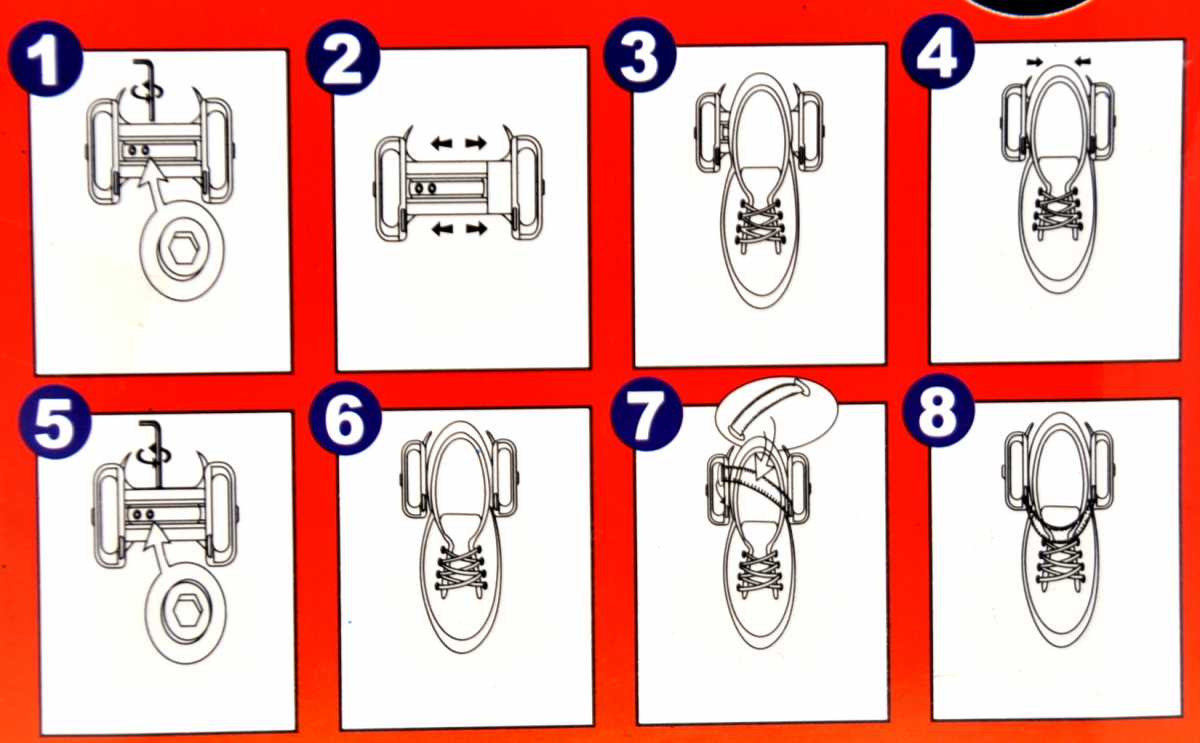 1
2
3
4
5
6
7
8