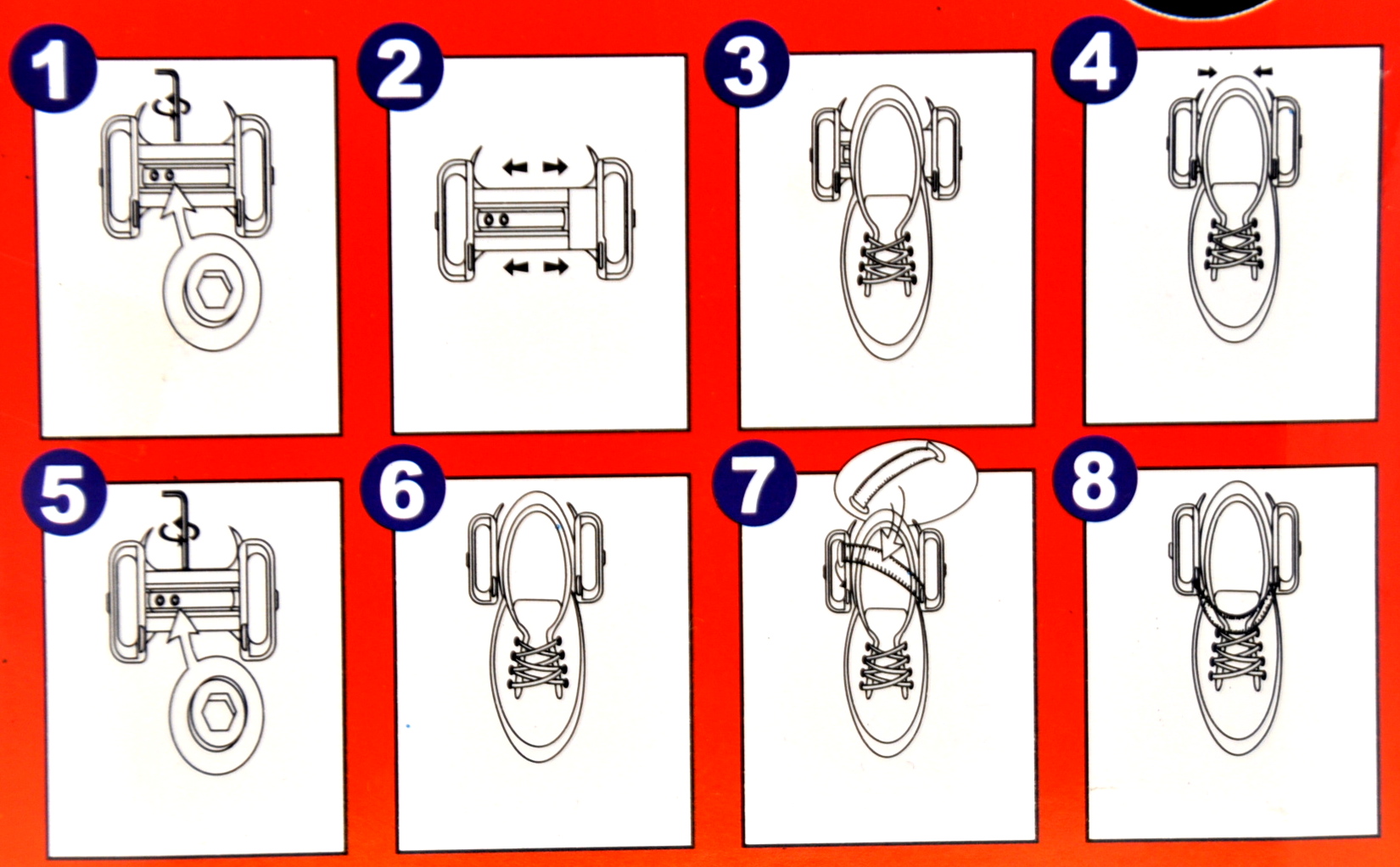 1

2

3

4

5

6

7

8